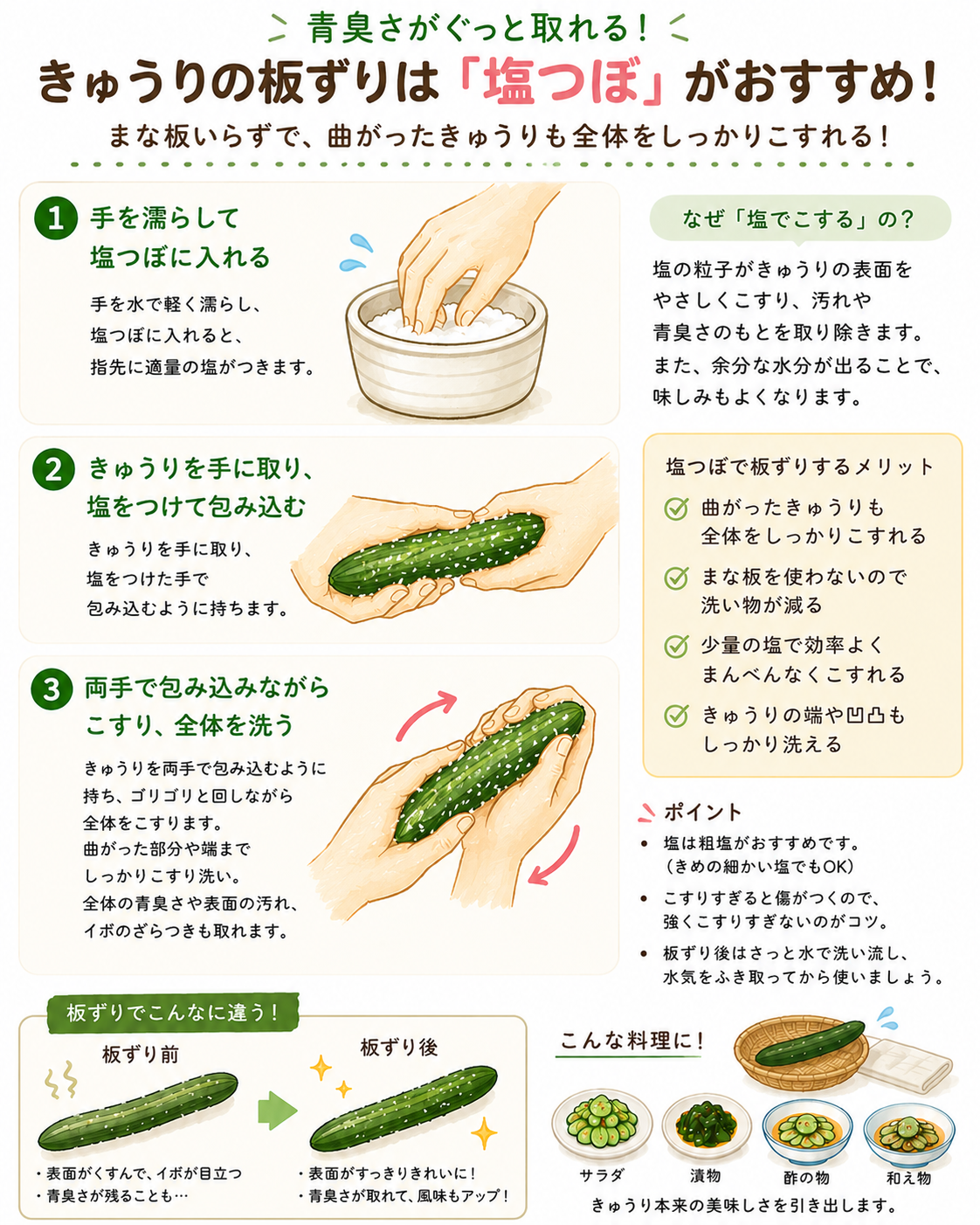 青臭さがぐっと取れる！

きゅうりの板ずりは「塩つぼ」がおすすめ！

まな板いらずで、曲がったきゅうりも全体をしっかりこすれる！

1 手を濡らして塩つぼに入れる

手を水で軽く濡らし、塩つぼに入れると、指先に適量の塩がつきます。

2 きゅうりを手に取り、塩をつけて包み込む

きゅうりを手に取り、塩をつけた手で包み込むように持ちます。

3 両手で包み込みながらこすり、全体を洗う

きゅうりを両手で包み込むように持ち、ゴリゴリと回しながら全体をこすります。曲がった部分や端までしっかりこすり洗い。全体の青臭さや表面の汚れ、イボのざらつきも取れます。

なぜ「塩でこする」の？

塩の粒子がきゅうりの表面をやさしくこすり、汚れや青臭さのもとを取り除きます。また、余分な水分が出ることで、味しみもよくなります。

塩つぼで板ずりするメリット

曲がったきゅうりも全体をしっかりこすれる

まな板を使わないので洗い物が減る

少量の塩で効率よくまんべんなくこすれる

きゅうりの端や凹凸もしっかり洗える

ポイント

• 塩は粗塩がおすすめです。（きめの細かい塩でもOK）

• こすりすぎると傷がつくので、強くこすりすぎないのがコツ。

• 板ずり後はさっと水で洗い流し、水気をふき取ってから使いましょう。

板ずりでこんなに違う！

板ずり前

・表面がくすんで、イボが目立つ
・青臭さが残ることも…

板ずり後

・表面がすっきりきれいに！
・青臭さが取れて、風味もアップ！

こんな料理に！

サラダ 漬物 酢の物 和え物

きゅうり本来の美味しさを引き出します。